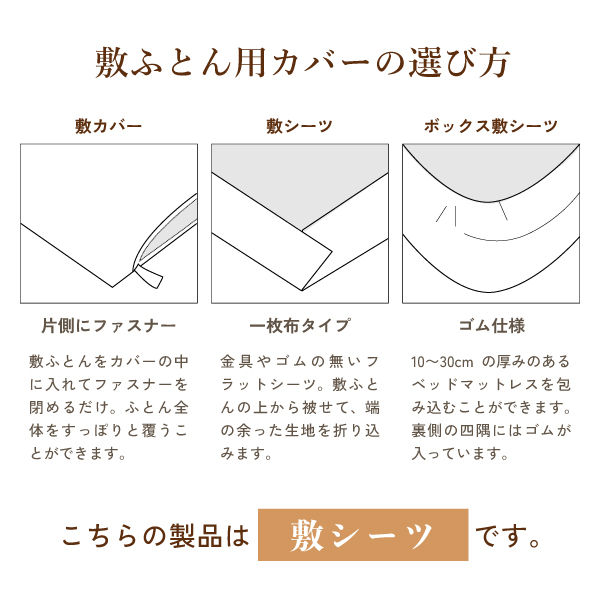 敷ふとん用カバーの選び方

敷カバー

片側にファスナー

敷ふとんをカバーの中に入れてファスナーを閉めるだけ。ふとん全体をすっぽりと覆うことができます。

敷シーツ

一枚布タイプ

金具やゴムの無いフラットシーツ。敷ふとんの上から被せて、端の余った生地を折り込みます。

ボックス敷シーツ

ゴム仕様

10〜30cm の厚みのあるベッドマットレスを包み込むことができます。裏側の四隅にはゴムが入っています。

こちらの製品は 敷シーツ です。